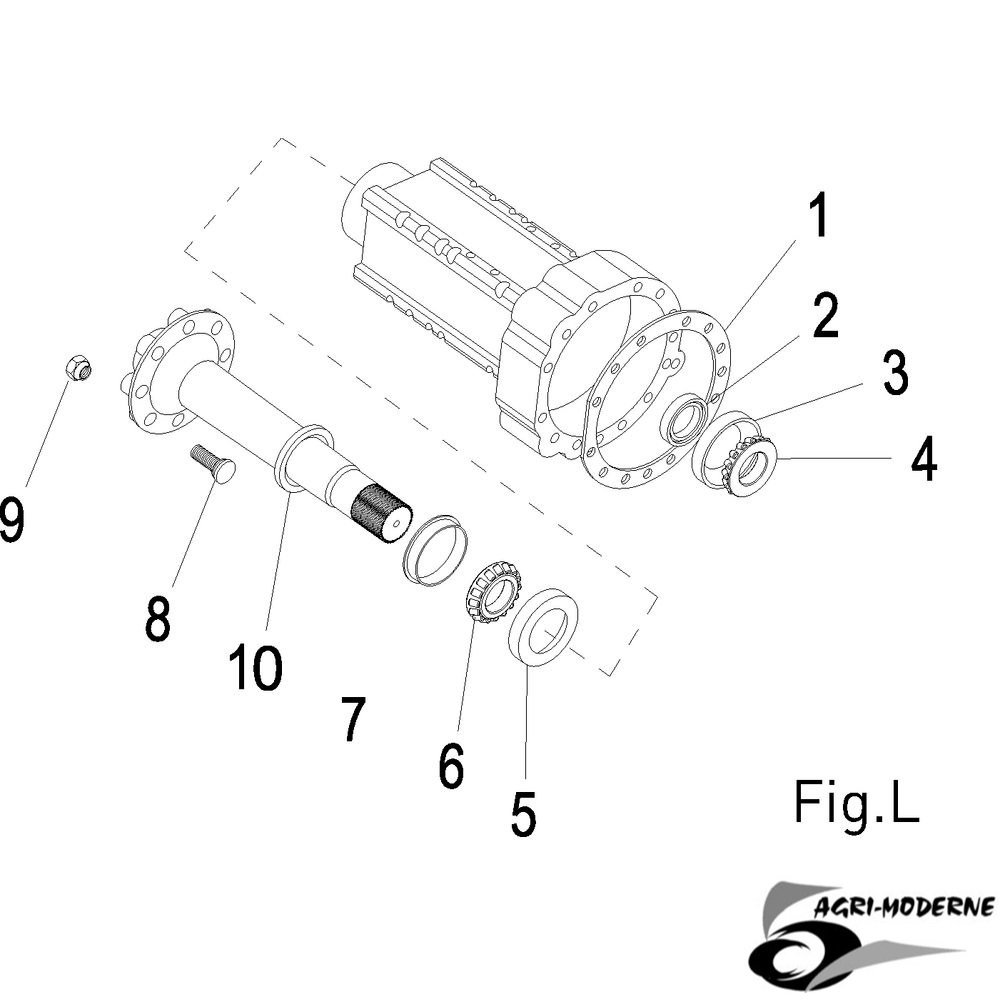 1
2
3
4
9
8
10
7
6
5
Fig.L
AGRI-MODERNE